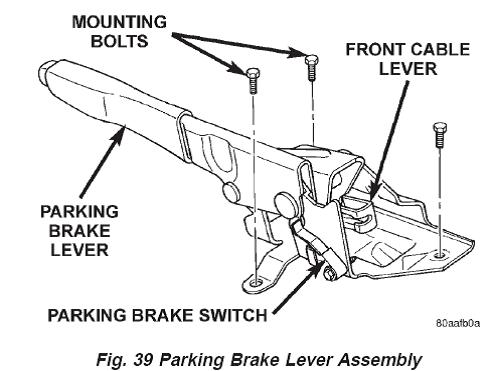 MOUNTING BOLTS

FRONT CABLE LEVER

PARKING BRAKE LEVER

PARKING BRAKE SWITCH

80aafb0a

Fig. 39 Parking Brake Lever Assembly